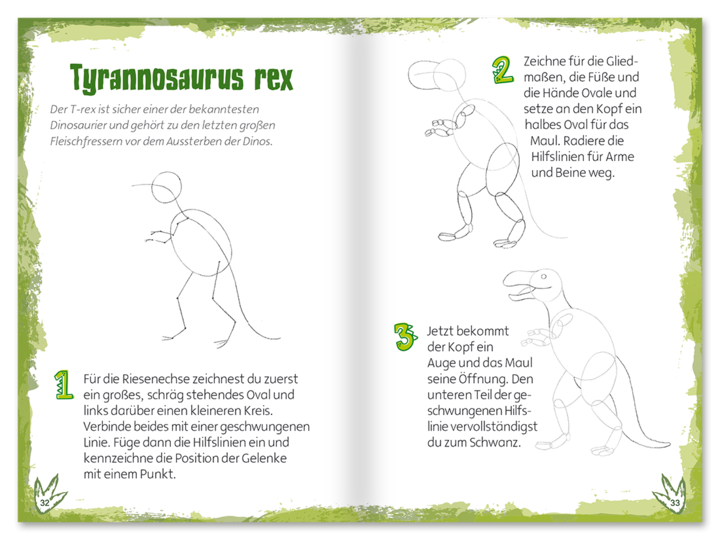 Tyrannosaurus rex

Der T-rex ist sicher einer der bekanntesten Dinosaurier und gehört zu den letzten großen Fleischfressern vor dem Aussterben der Dinos.

1 Für die Riesenechse zeichnest du zuerst ein großes, schräg stehendes Oval und links darüber einen kleineren Kreis. Verbinde beides mit einer geschwungenen Linie. Füge dann die Hilfslinien ein und kennzeichne die Position der Gelenke mit einem Punkt.

32

2 Zeichne für die Gliedmaßen, die Füße und die Hände Ovale und setze an den Kopf ein halbes Oval für das Maul. Radiere die Hilfslinien für Arme und Beine weg.

3 Jetzt bekommt der Kopf ein Auge und das Maul seine Öffnung. Den unteren Teil der geschwungenen Hilfslinie vervollständigst du zum Schwanz.

33